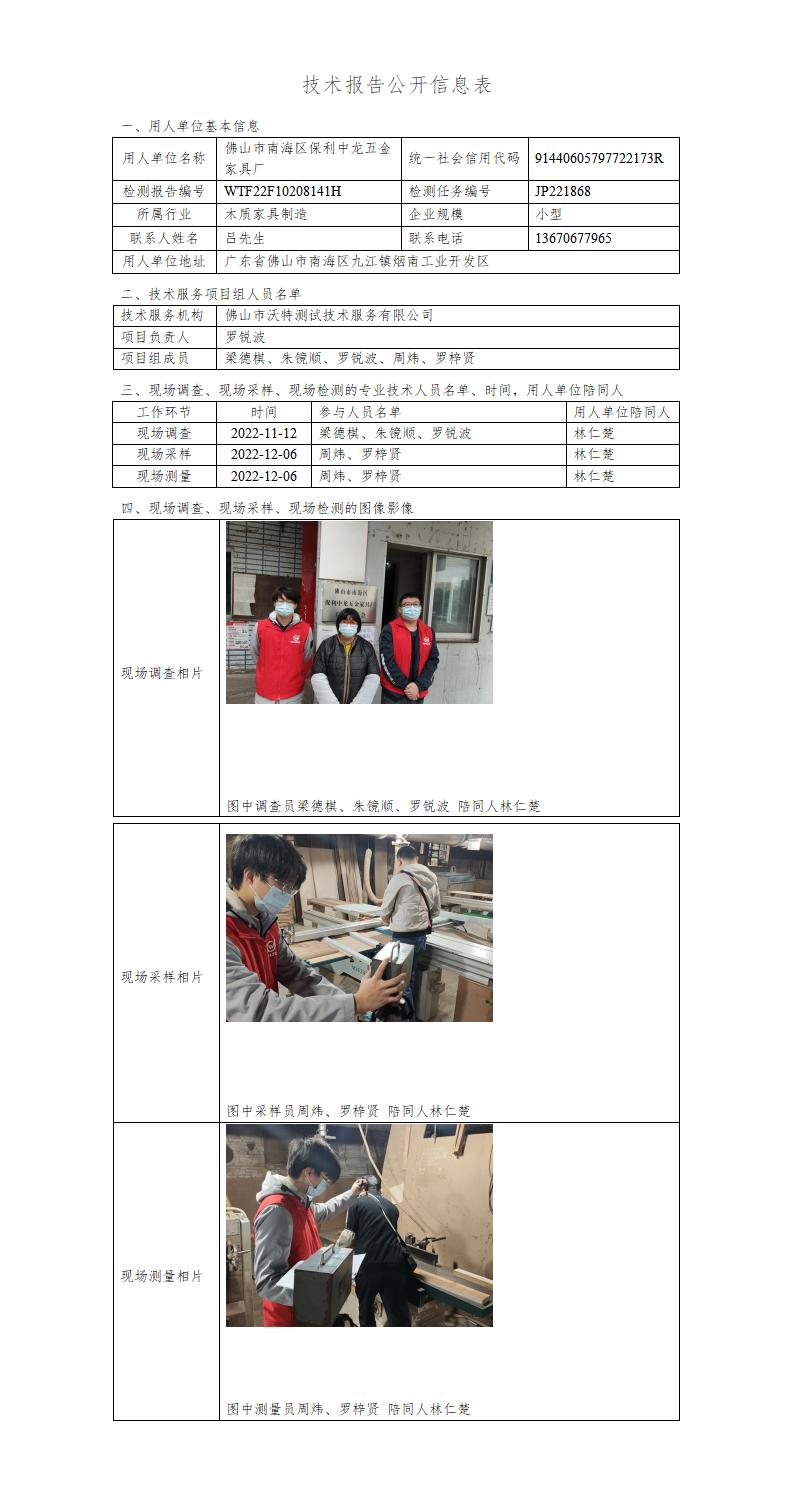 技术报告公开信息表

一、用人单位基本信息

| 用人单位名称 | 佛山市南海区保利中龙五金家具厂 | 统一社会信用代码 | 91440605797722173R |
|---|---|---|---|
| 检测报告编号 | WTF22F10208141H | 检测任务编号 | JP221868 |
| 所属行业 | 木质家具制造 | 企业规模 | 小型 |
| 联系人姓名 | 吕先生 | 联系电话 | 13670677965 |
| 用人单位地址 | 广东省佛山市南海区九江镇烟南工业开发区 | | |

二、技术服务项目组人员名单

| 技术服务机构 | 佛山市沃特测试技术服务有限公司 |
|---|---|
| 项目负责人 | 罗锐波 |
| 项目组成员 | 梁德棋、朱镜顺、罗锐波、周炜、罗梓贤 |

三、现场调查、现场采样、现场检测的专业技术人员名单、时间，用人单位陪同人

| 工作环节 | 时间 | 参与人员名单 | 用人单位陪同人 |
|---|---|---|---|
| 现场调查 | 2022-11-12 | 梁德棋、朱镜顺、罗锐波 | 林仁楚 |
| 现场采样 | 2022-12-06 | 周炜、罗梓贤 | 林仁楚 |
| 现场测量 | 2022-12-06 | 周炜、罗梓贤 | 林仁楚 |

四、现场调查、现场采样、现场检测的图像影像

| 现场调查相片 | 佛山市南海区 保利中龙五金家具厂 图中调查员梁德棋、朱镜顺、罗锐波 陪同人林仁楚 |
|---|---|
| 现场采样相片 | 图中采样员周炜、罗梓贤 陪同人林仁楚 |
| 现场测量相片 | 图中测量员周炜、罗梓贤 陪同人林仁楚 |